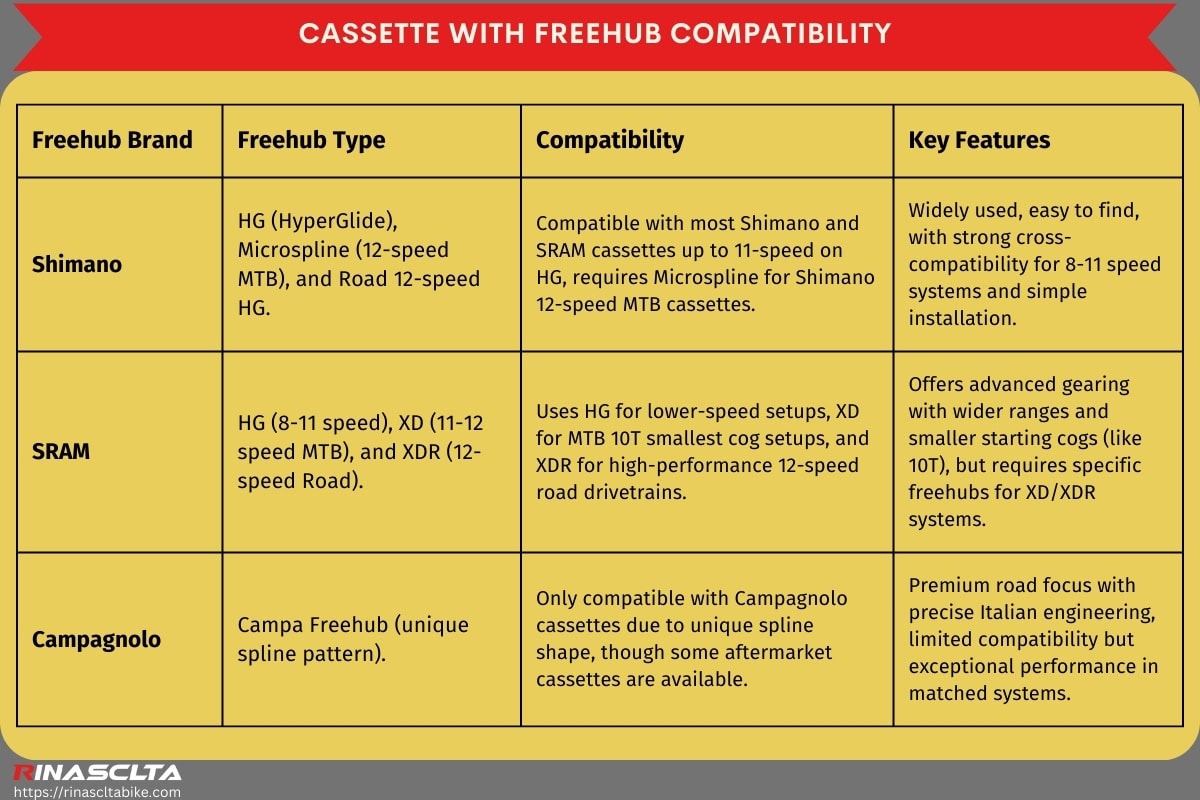 CASSETTE WITH FREEHUB COMPATIBILITY

| Freehub Brand | Freehub Type | Compatibility | Key Features |
|---|---|---|---|
| Shimano | HG (HyperGlide), Microspline (12-speed MTB), and Road 12-speed HG. | Compatible with most Shimano and SRAM cassettes up to 11-speed on HG, requires Microspline for Shimano 12-speed MTB cassettes. | Widely used, easy to find, with strong cross-compatibility for 8-11 speed systems and simple installation. |
| SRAM | HG (8-11 speed), XD (11-12 speed MTB), and XDR (12-speed Road). | Uses HG for lower-speed setups, XD for MTB 10T smallest cog setups, and XDR for high-performance 12-speed road drivetrains. | Offers advanced gearing with wider ranges and smaller starting cogs (like 10T), but requires specific freehubs for XD/XDR systems. |
| Campagnolo | Campa Freehub (unique spline pattern). | Only compatible with Campagnolo cassettes due to unique spline shape, though some aftermarket cassettes are available. | Premium road focus with precise Italian engineering, limited compatibility but exceptional performance in matched systems. |

RINASCLTA
https://rinascltabike.com