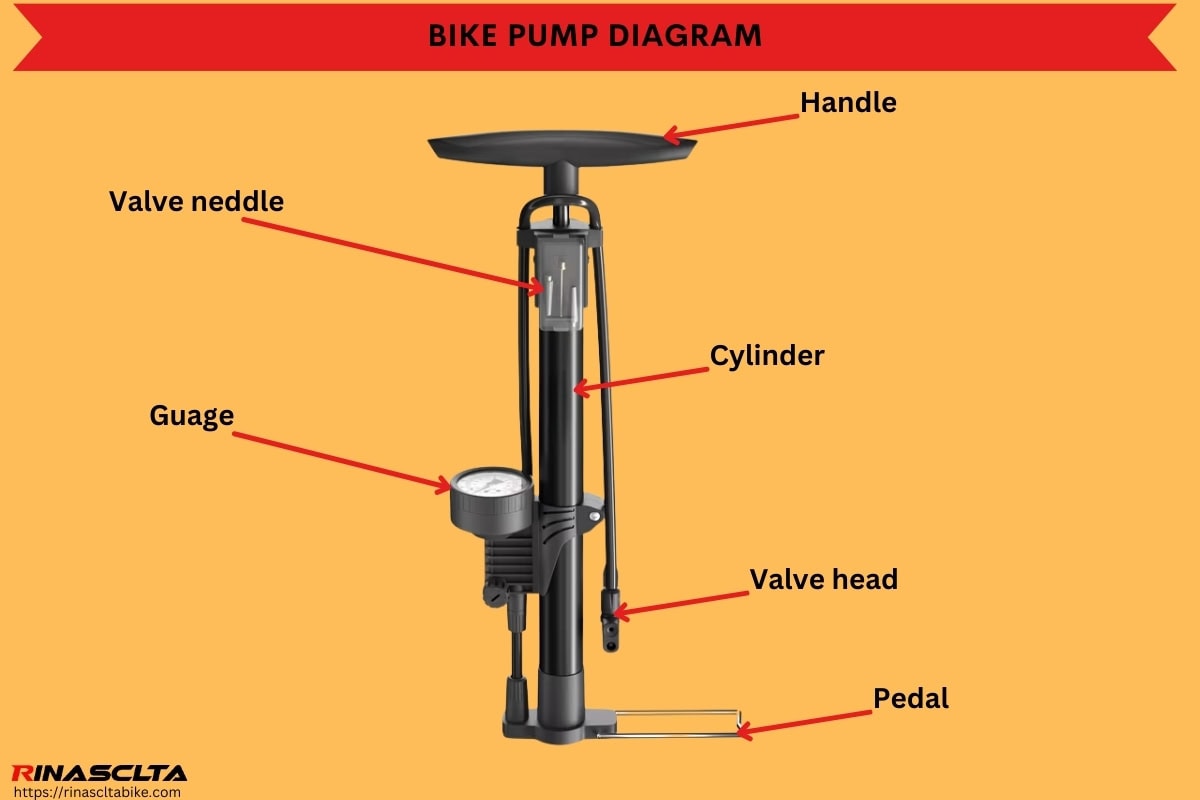 BIKE PUMP DIAGRAM

Handle

Valve neddle

Cylinder

Guage

Valve head

Pedal

RINASCLTA
https://rinascltabike.com